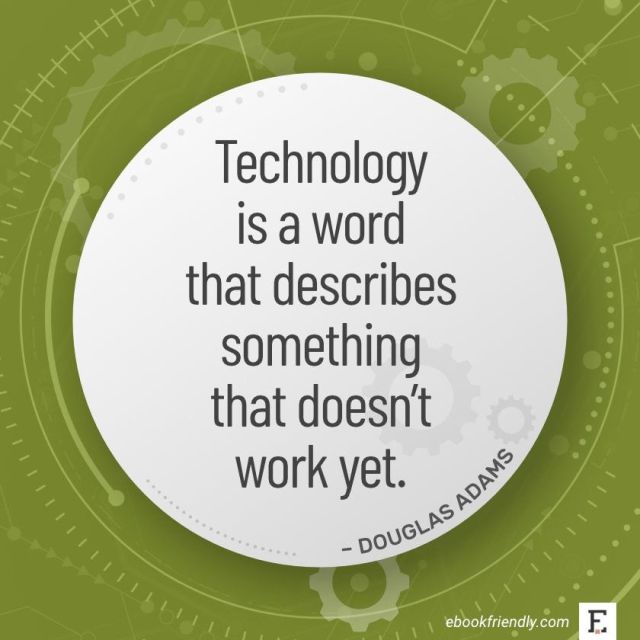 Technology is a word that describes something that doesn’t work yet.

– DOUGLAS ADAMS

ebookfriendly.com

F.