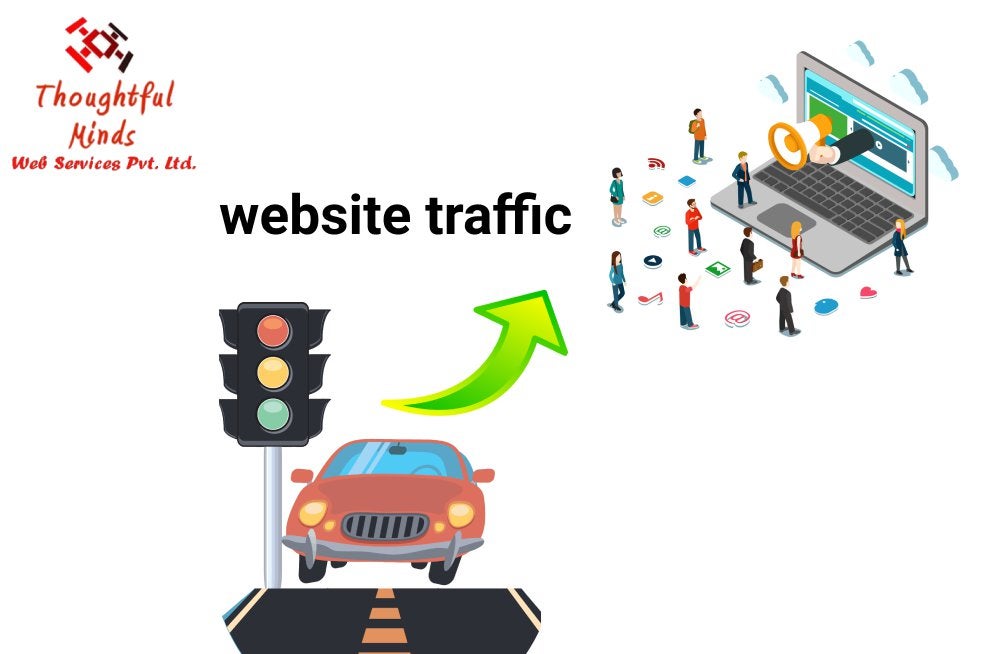 Thoughtful Minds
Web Services Pvt. Ltd.

website traffic