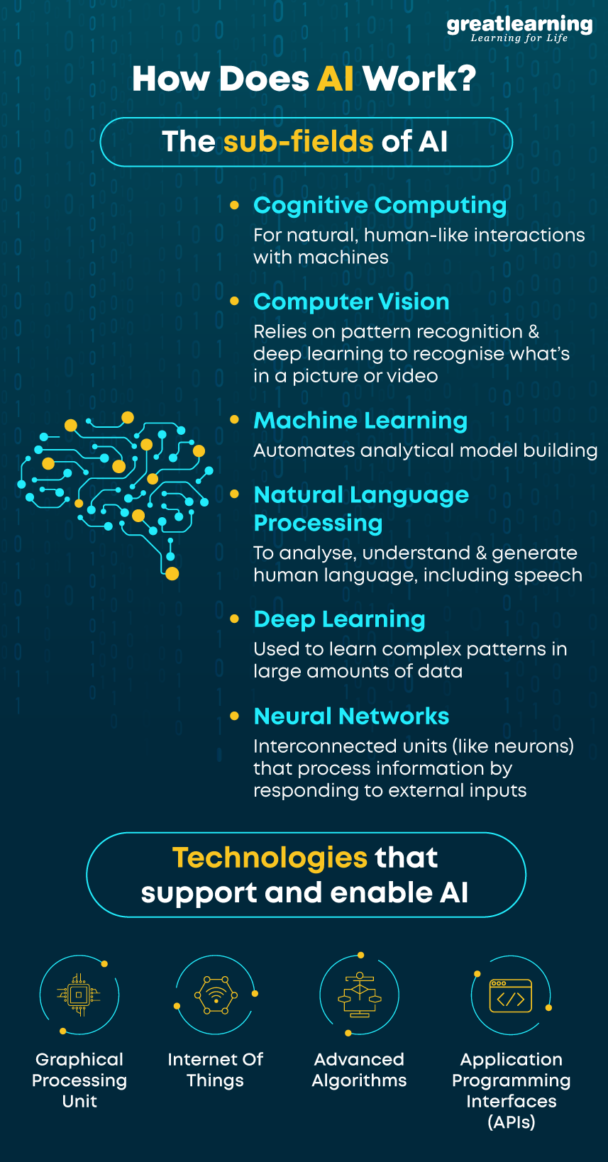 greatlearning
Learning for Life

How Does AI Work?

The sub-fields of AI

Cognitive Computing
For natural, human-like interactions with machines

Computer Vision
Relies on pattern recognition & deep learning to recognise what's in a picture or video

Machine Learning
Automates analytical model building

Natural Language Processing
To analyse, understand & generate human language, including speech

Deep Learning
Used to learn complex patterns in large amounts of data

Neural Networks
Interconnected units (like neurons) that process information by responding to external inputs

Technologies that support and enable AI

Graphical Processing Unit

Internet Of Things

Advanced Algorithms

Application Programming Interfaces (APIs)