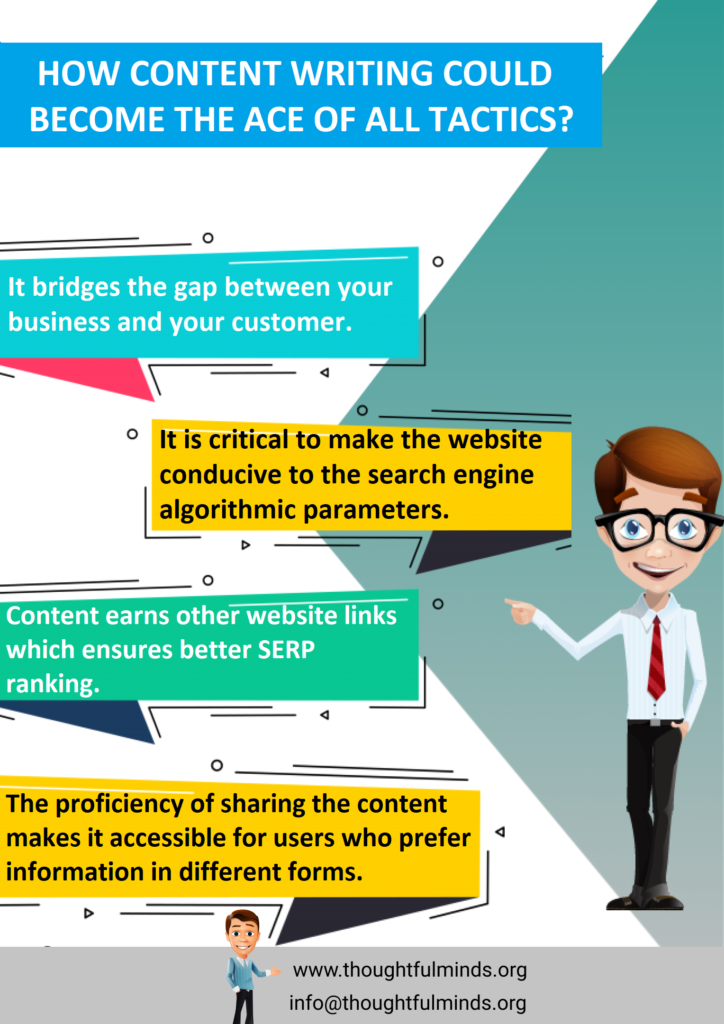 HOW CONTENT WRITING COULD BECOME THE ACE OF ALL TACTICS?

It bridges the gap between your business and your customer.

It is critical to make the website conducive to the search engine algorithmic parameters.

Content earns other website links which ensures better SERP ranking.

The proficiency of sharing the content makes it accessible for users who prefer information in different forms.

www.thoughtfulminds.org
info@thoughtfulminds.org