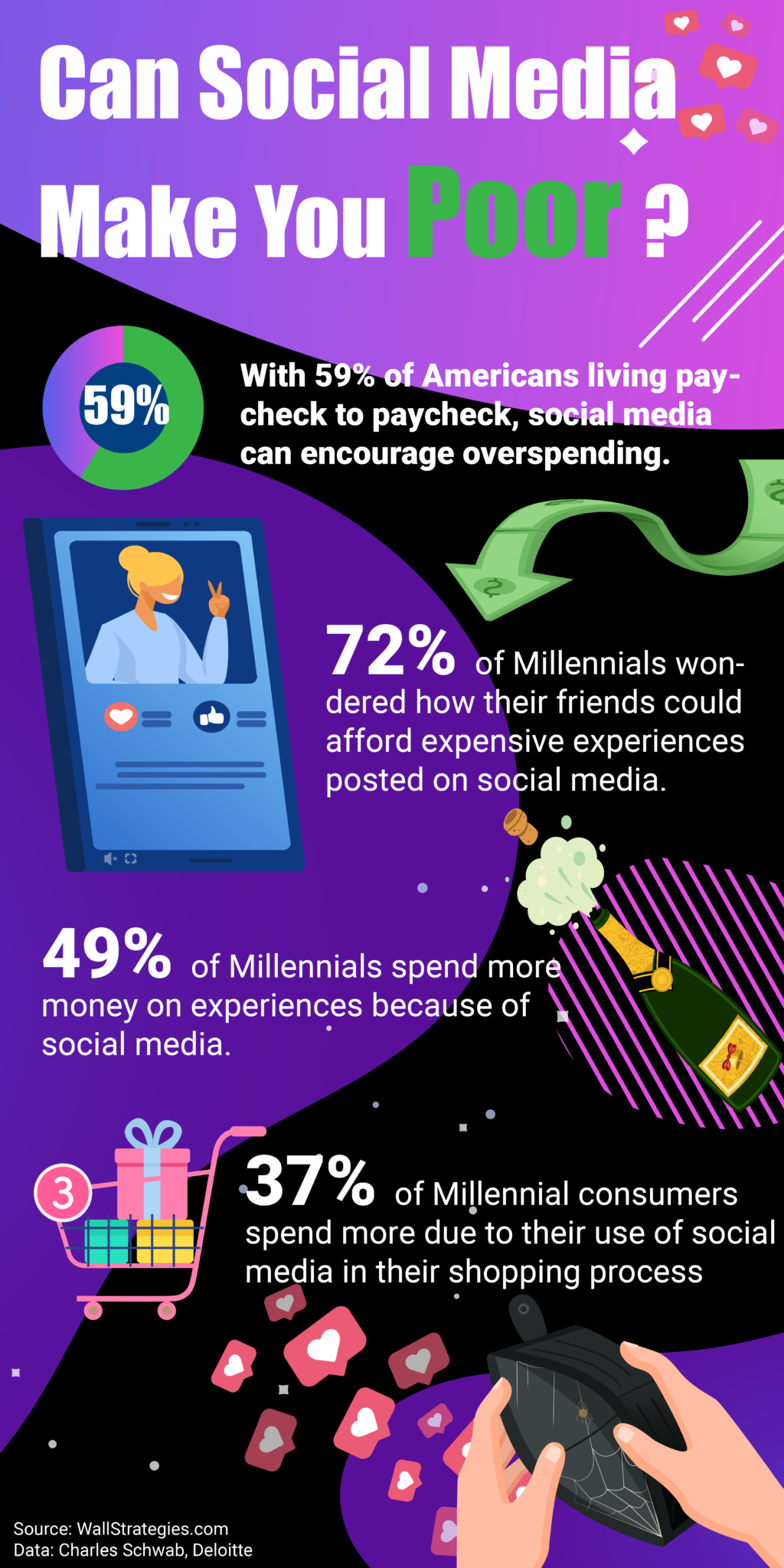 Can Social Media Make You Poor ?

59%

With 59% of Americans living paycheck to paycheck, social media can encourage overspending.

72% of Millennials wondered how their friends could afford expensive experiences posted on social media.

49% of Millennials spend more money on experiences because of social media.

3

37% of Millennial consumers spend more due to their use of social media in their shopping process

Source: WallStrategies.com
Data: Charles Schwab, Deloitte