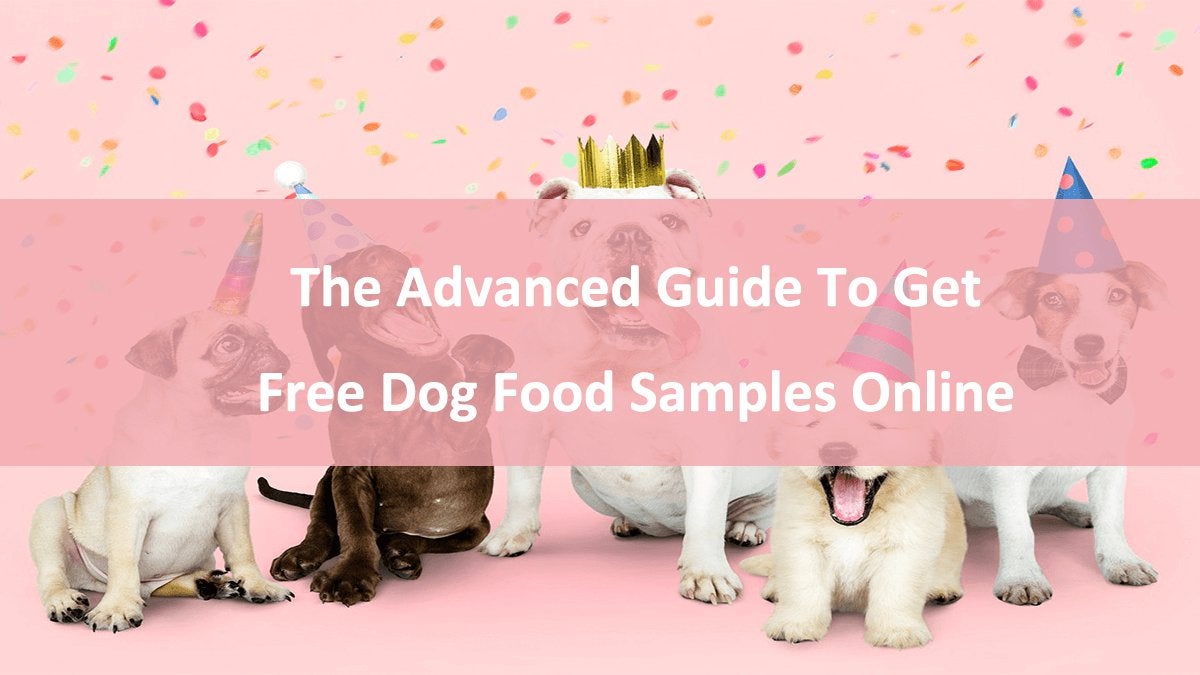 The Advanced Guide To Get
Free Dog Food Samples Online