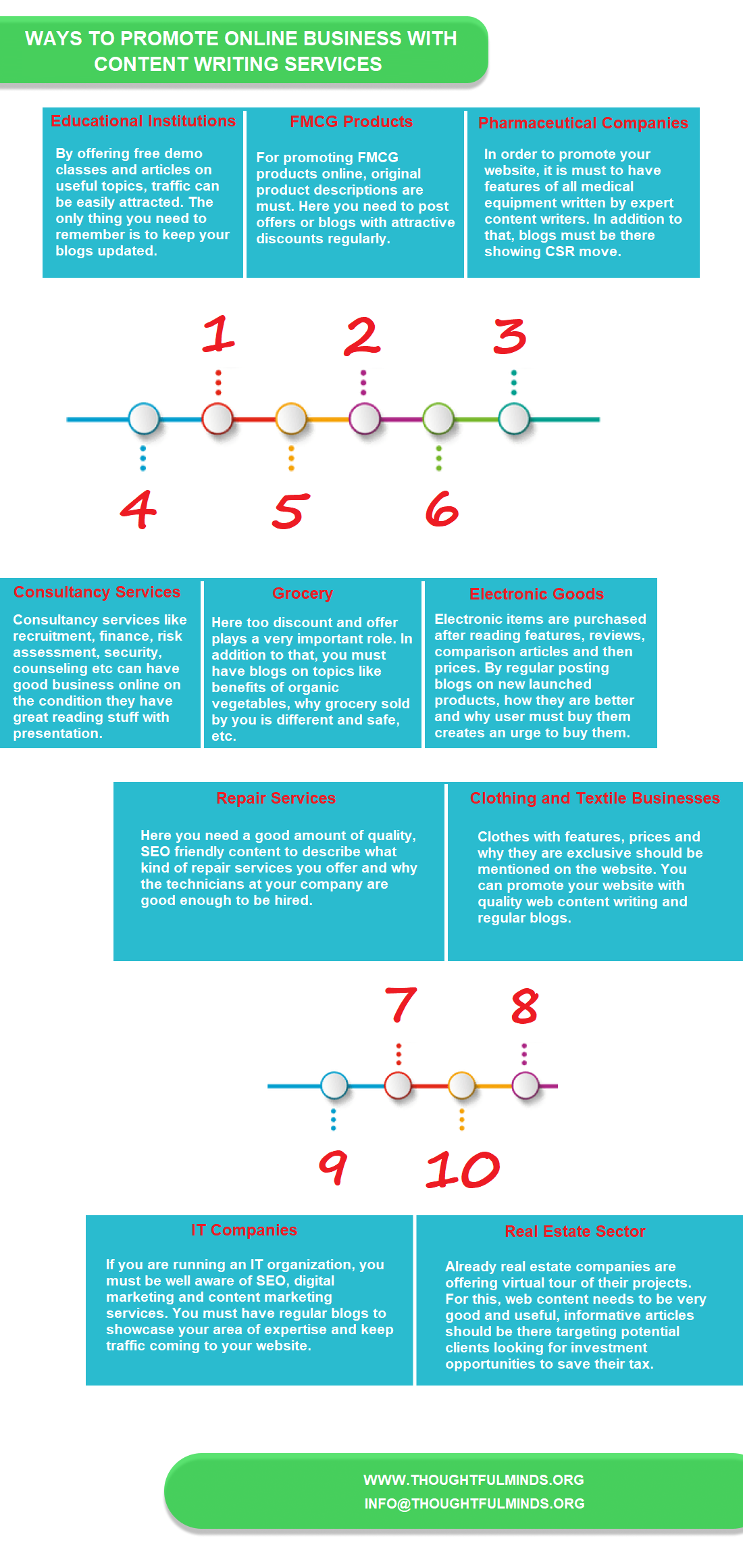 WAYS TO PROMOTE ONLINE BUSINESS WITH CONTENT WRITING SERVICES

Educational Institutions

By offering free demo classes and articles on useful topics, traffic can be easily attracted. The only thing you need to remember is to keep your blogs updated.

FMCG Products

For promoting FMCG products online, original product descriptions are must. Here you need to post offers or blogs with attractive discounts regularly.

Pharmaceutical Companies

In order to promote your website, it is must to have features of all medical equipment written by expert content writers. In addition to that, blogs must be there showing CSR move.

1 2 3

4 5 6

Consultancy Services

Consultancy services like recruitment, finance, risk assessment, security, counseling etc can have good business online on the condition they have great reading stuff with presentation.

Grocery

Here too discount and offer plays a very important role. In addition to that, you must have blogs on topics like benefits of organic vegetables, why grocery sold by you is different and safe, etc.

Electronic Goods

Electronic items are purchased after reading features, reviews, comparison articles and then prices. By regular posting blogs on new launched products, how they are better and why user must buy them creates an urge to buy them.

Repair Services

Here you need a good amount of quality, SEO friendly content to describe what kind of repair services you offer and why the technicians at your company are good enough to be hired.

Clothing and Textile Businesses

Clothes with features, prices and why they are exclusive should be mentioned on the website. You can promote your website with quality web content writing and regular blogs.

7 8

9 10

IT Companies

If you are running an IT organization, you must be well aware of SEO, digital marketing and content marketing services. You must have regular blogs to showcase your area of expertise and keep traffic coming to your website.

Real Estate Sector

Already real estate companies are offering virtual tour of their projects. For this, web content needs to be very good and useful, informative articles should be there targeting potential clients looking for investment opportunities to save their tax.

WWW.THOUGHTFULMINDS.ORG
INFO@THOUGHTFULMINDS.ORG