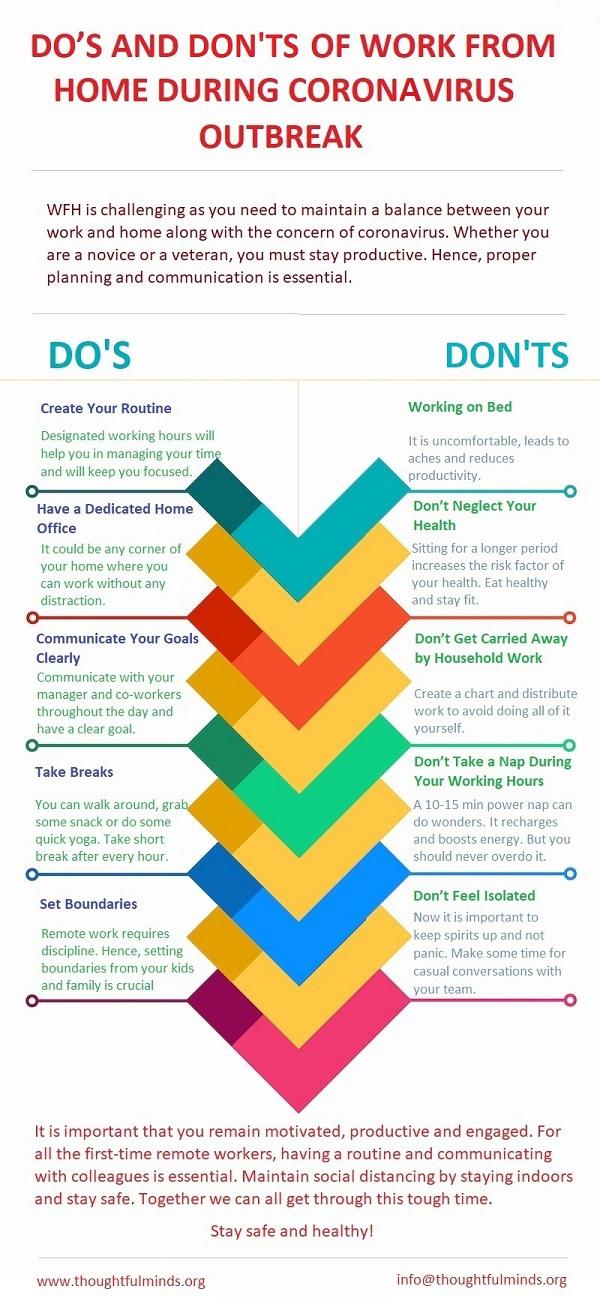 DO'S AND DON'TS OF WORK FROM HOME DURING CORONAVIRUS OUTBREAK

WFH is challenging as you need to maintain a balance between your work and home along with the concern of coronavirus. Whether you are a novice or a veteran, you must stay productive. Hence, proper planning and communication is essential.

DO'S

Create Your Routine
Designated working hours will help you in managing your time and will keep you focused.

Have a Dedicated Home Office
It could be any corner of your home where you can work without any distraction.

Communicate Your Goals Clearly
Communicate with your manager and co-workers throughout the day and have a clear goal.

Take Breaks
You can walk around, grab some snack or do some quick yoga. Take short break after every hour.

Set Boundaries
Remote work requires discipline. Hence, setting boundaries from your kids and family is crucial

DON'TS

Working on Bed
It is uncomfortable, leads to aches and reduces productivity.

Don't Neglect Your Health
Sitting for a longer period increases the risk factor of your health. Eat healthy and stay fit.

Don't Get Carried Away by Household Work
Create a chart and distribute work to avoid doing all of it yourself.

Don't Take a Nap During Your Working Hours
A 10-15 min power nap can do wonders. It recharges and boosts energy. But you should never overdo it.

Don't Feel Isolated
Now it is important to keep spirits up and not panic. Make some time for casual conversations with your team.

It is important that you remain motivated, productive and engaged. For all the first-time remote workers, having a routine and communicating with colleagues is essential. Maintain social distancing by staying indoors and stay safe. Together we can all get through this tough time.

Stay safe and healthy!

www.thoughtfulminds.org
info@thoughtfulminds.org