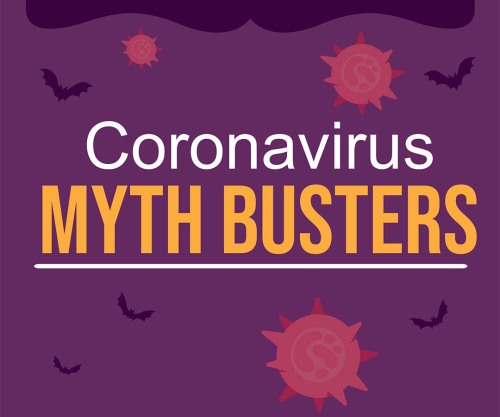 Coronavirus
MYTH BUSTERS