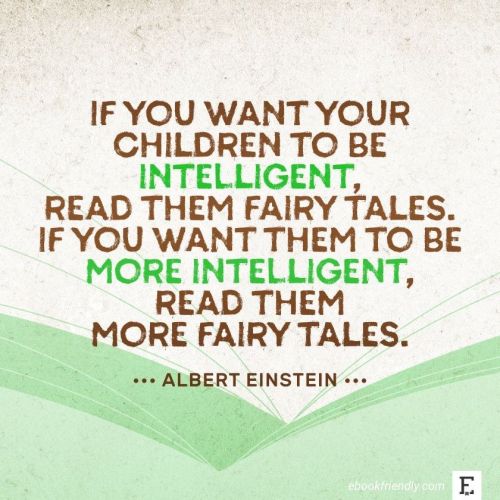 IF YOU WANT YOUR CHILDREN TO BE INTELLIGENT, READ THEM FAIRY TALES. IF YOU WANT THEM TO BE MORE INTELLIGENT, READ THEM MORE FAIRY TALES.

••• ALBERT EINSTEIN •••

ebookfriendly.com

E