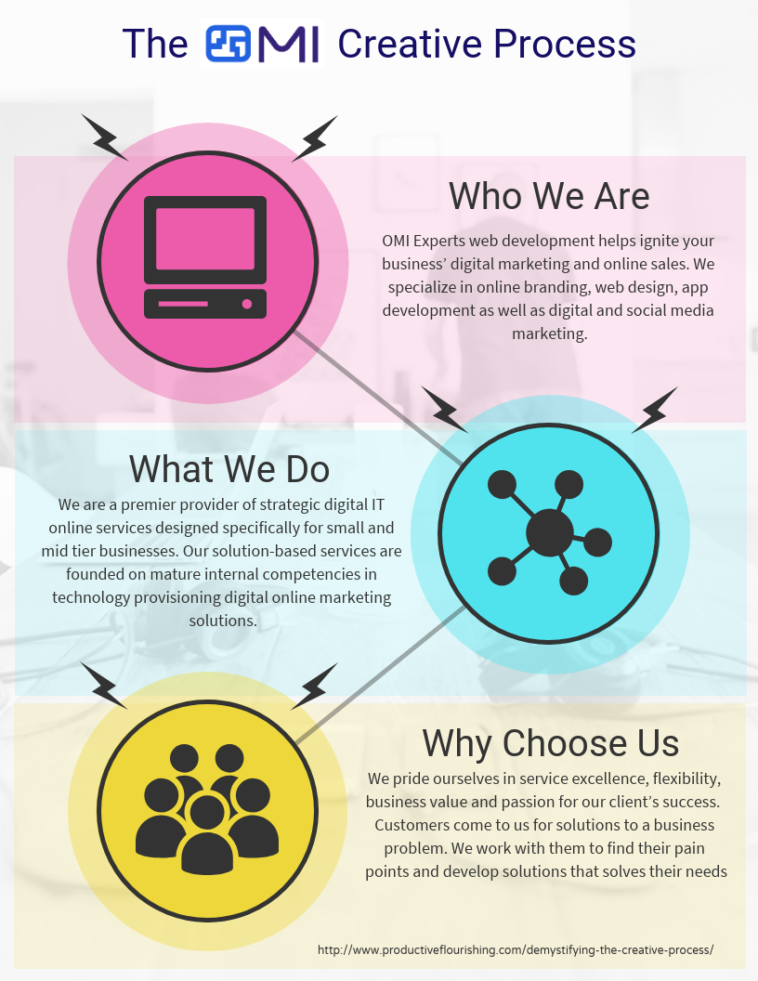 The OMI Creative Process

Who We Are

OMI Experts web development helps ignite your business' digital marketing and online sales. We specialize in online branding, web design, app development as well as digital and social media marketing.

What We Do

We are a premier provider of strategic digital IT online services designed specifically for small and mid tier businesses. Our solution-based services are founded on mature internal competencies in technology provisioning digital online marketing solutions.

Why Choose Us

We pride ourselves in service excellence, flexibility, business value and passion for our client's success. Customers come to us for solutions to a business problem. We work with them to find their pain points and develop solutions that solves their needs

http://www.productiveflourishing.com/demystifying-the-creative-process/