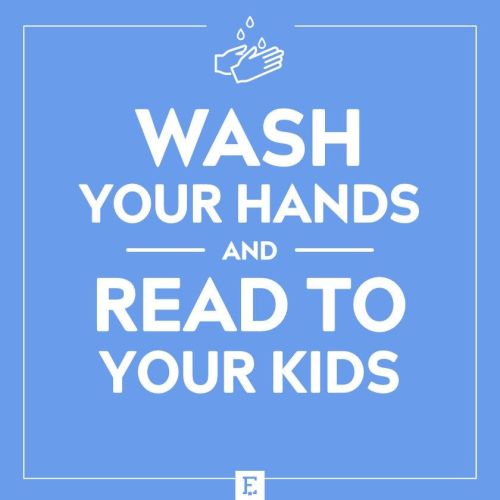 WASH
YOUR HANDS
AND
READ TO
YOUR KIDS

E