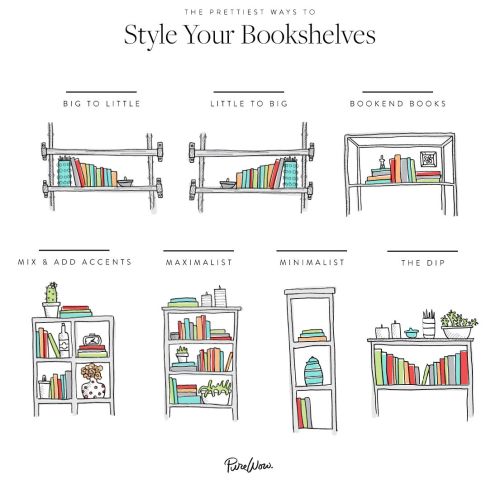 THE PRETTIEST WAYS TO

Style Your Bookshelves

BIG TO LITTLE

LITTLE TO BIG

BOOKEND BOOKS

MIX & ADD ACCENTS

MAXIMALIST

MINIMALIST

THE DIP

PureWow.