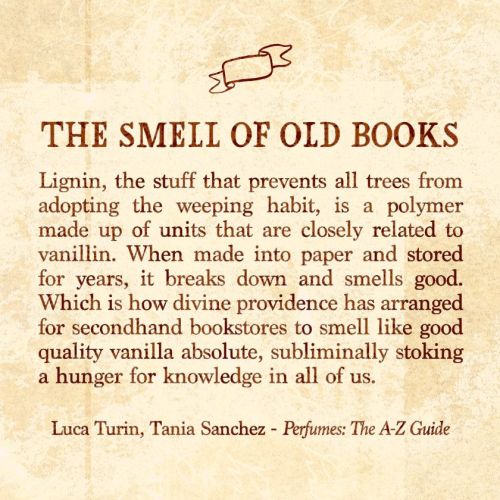 THE SMELL OF OLD BOOKS

Lignin, the stuff that prevents all trees from adopting the weeping habit, is a polymer made up of units that are closely related to vanillin. When made into paper and stored for years, it breaks down and smells good. Which is how divine providence has arranged for secondhand bookstores to smell like good quality vanilla absolute, subliminally stoking a hunger for knowledge in all of us.

Luca Turin, Tania Sanchez - Perfumes: The A-Z Guide