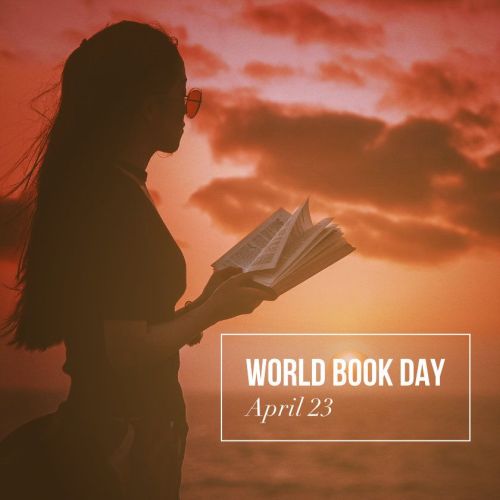 WORLD BOOK DAY
April 23