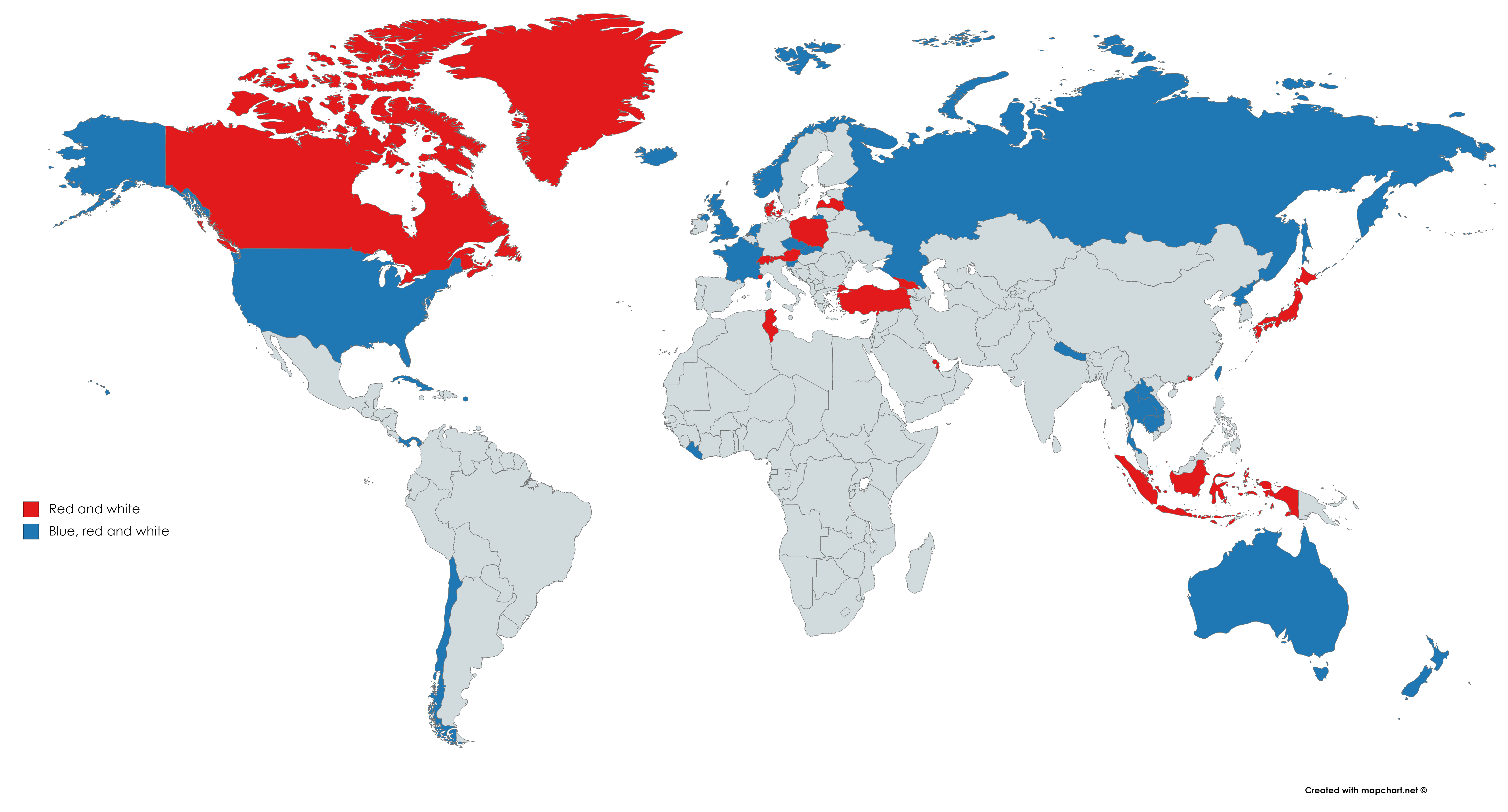 Red and white
Blue, red and white

Created with mapchart.net ©