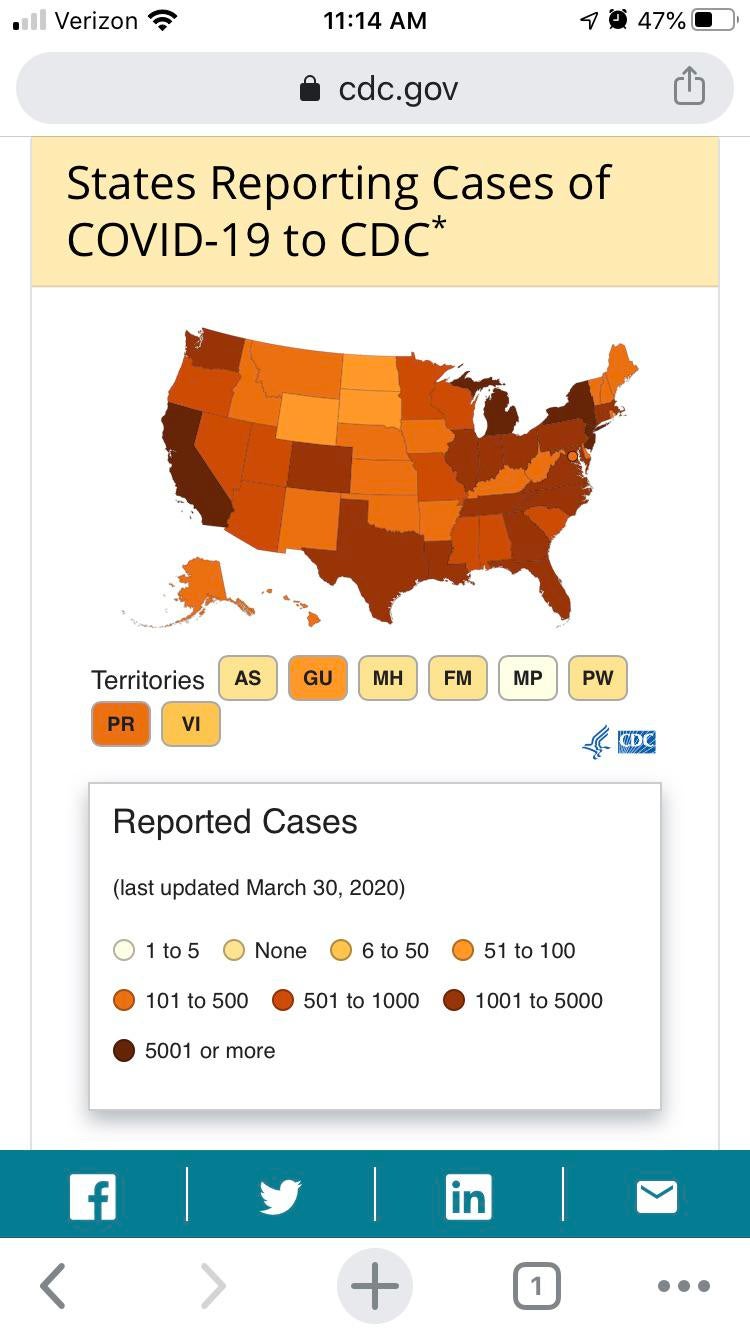 Verizon 11:14 AM 47%

cdc.gov

States Reporting Cases of COVID-19 to CDC*

Territories AS GU MH FM MP PW PR VI

CDC

Reported Cases

(last updated March 30, 2020)

1 to 5 None 6 to 50 51 to 100 101 to 500 501 to 1000 1001 to 5000 5001 or more

1