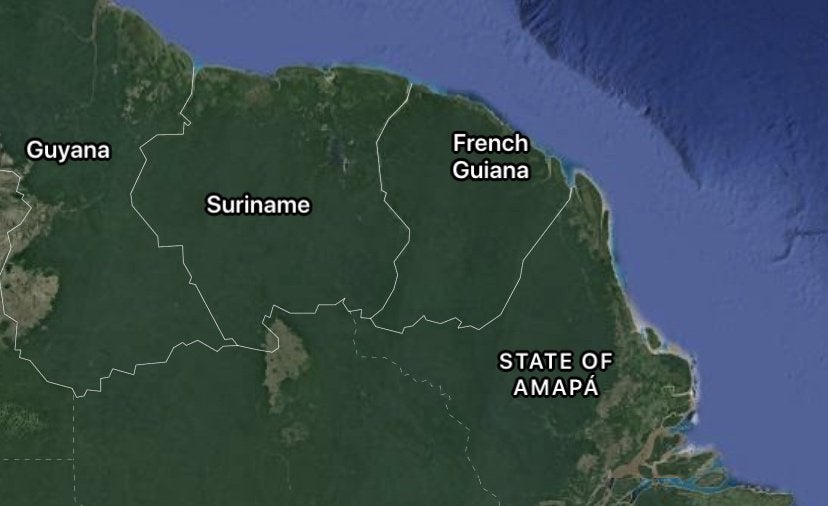 Guyana

Suriname

French Guiana

STATE OF AMAPÁ