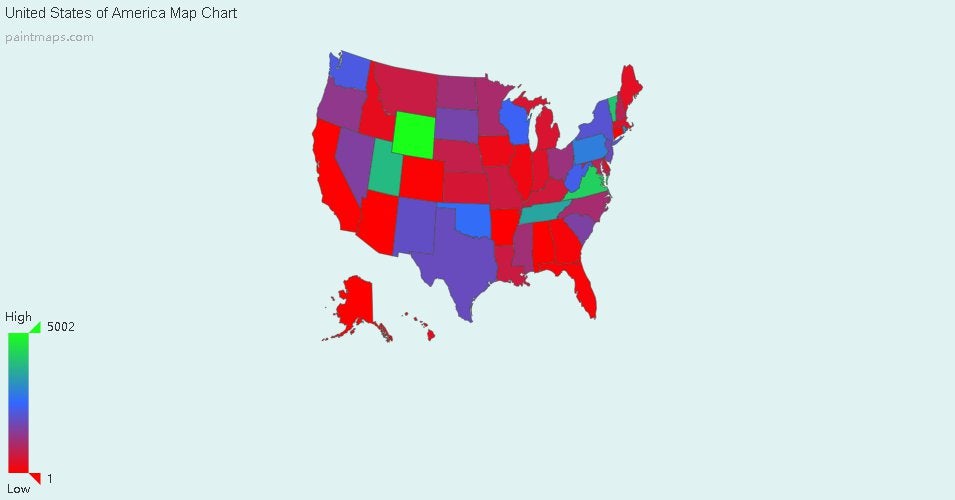 United States of America Map Chart
paintmaps.com

High
5002

1
Low