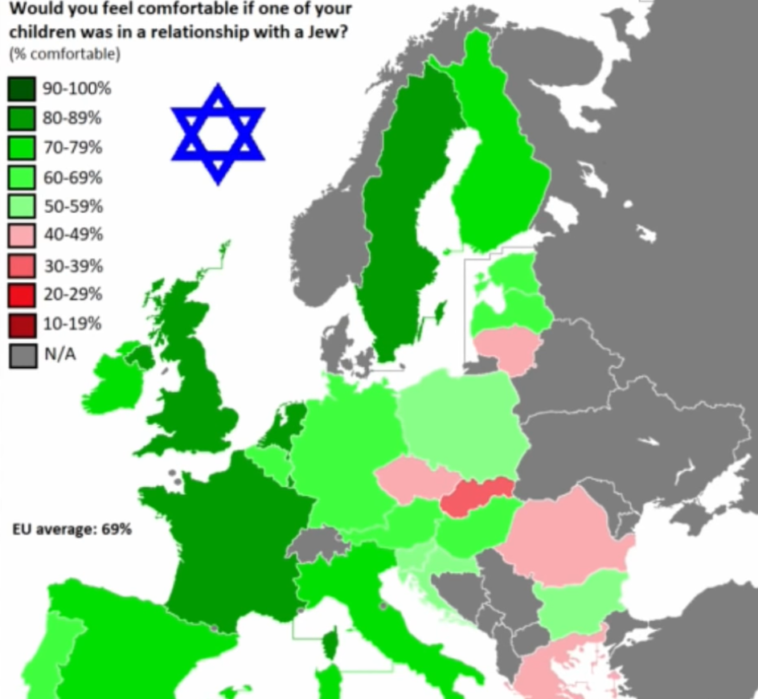 Would you feel comfortable if one of your children was in a relationship with a Jew?
(% comfortable)

90-100%
80-89%
70-79%
60-69%
50-59%
40-49%
30-39%
20-29%
10-19%
N/A

EU average: 69%