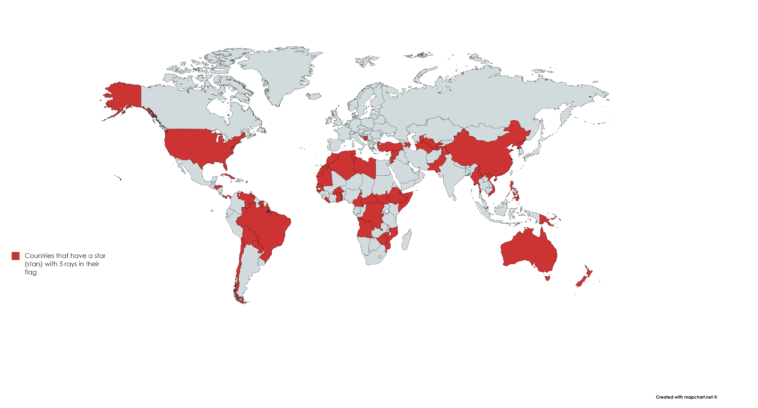 Countries that have a star (stars) with 5 rays in their flag

Created with mapchart.net ©