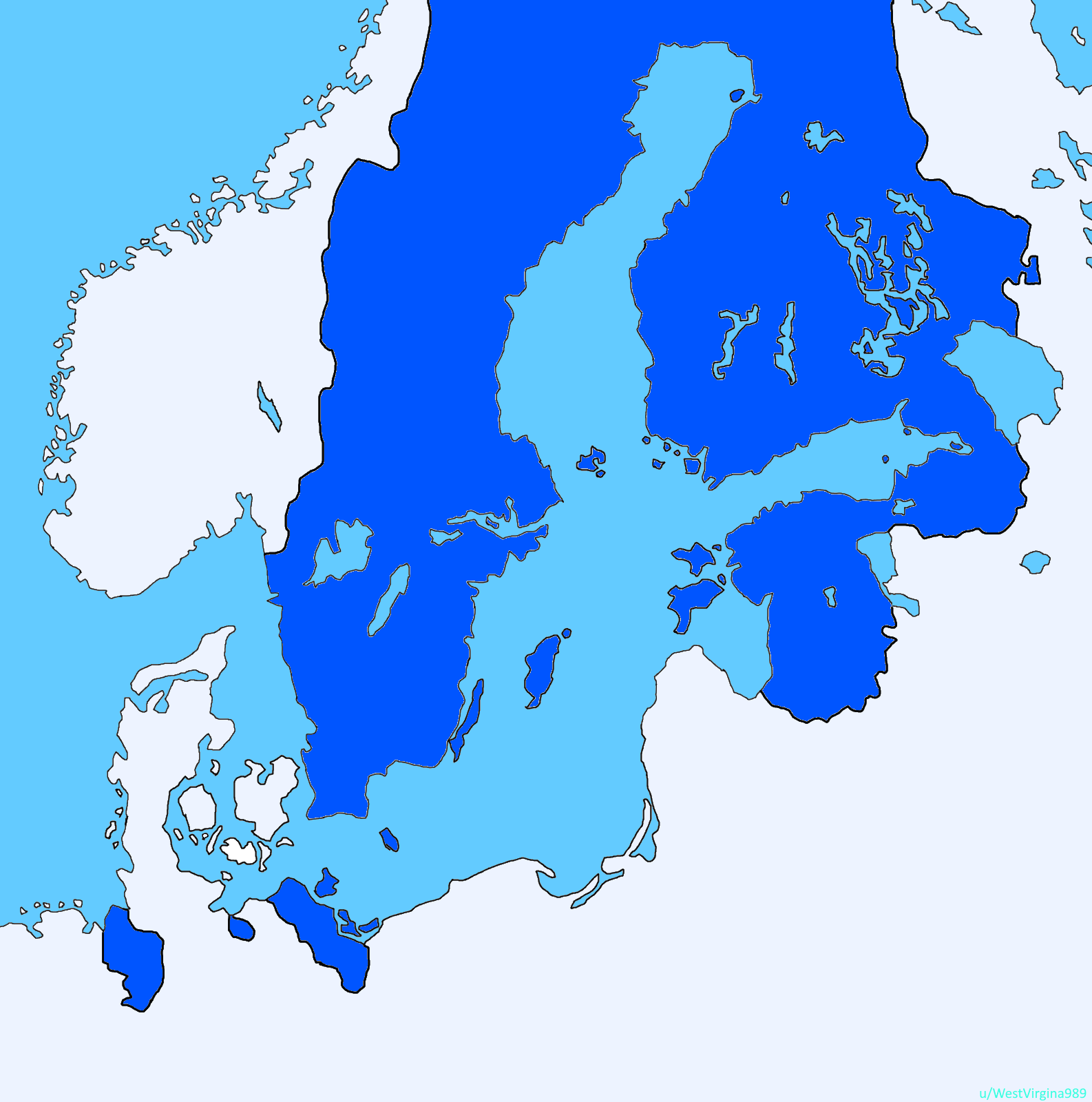 u/WestVirgina989