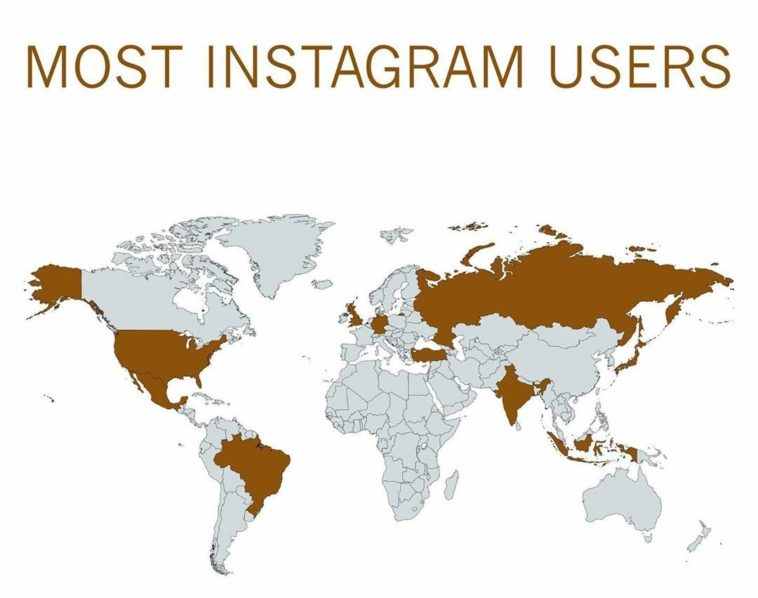 MOST INSTAGRAM USERS