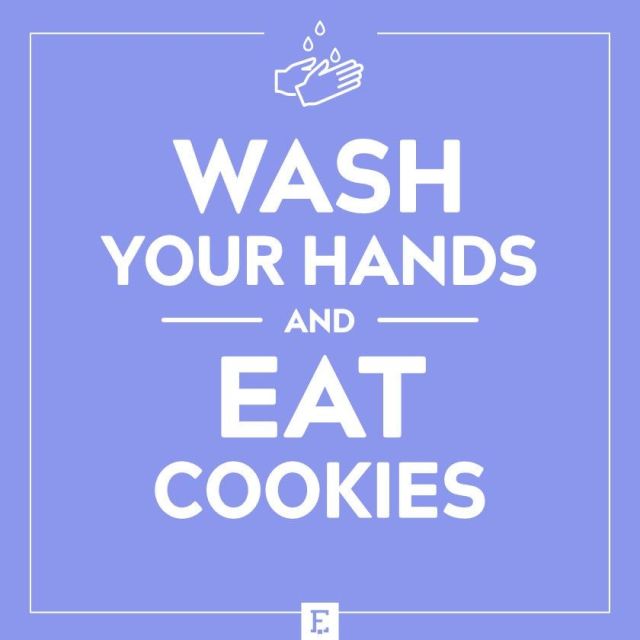 WASH
YOUR HANDS
AND
EAT
COOKIES

E