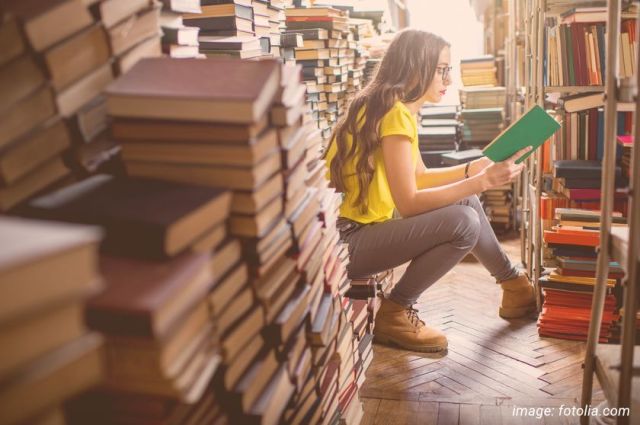 image: fotolia.com