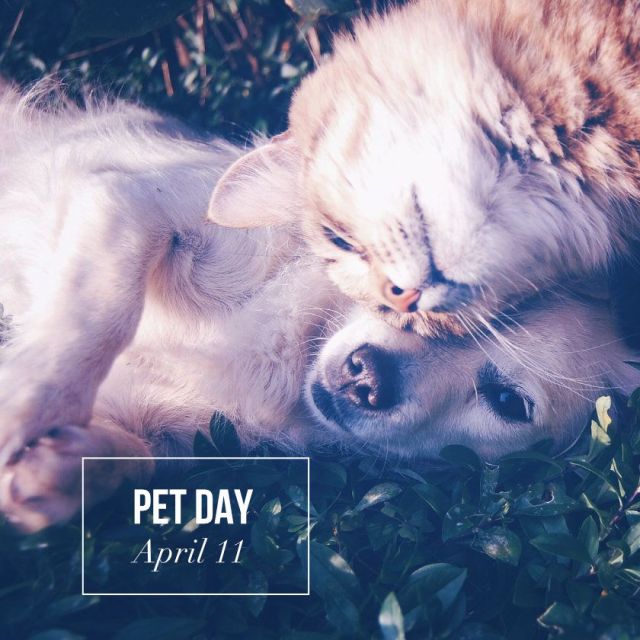 PET DAY
April 11