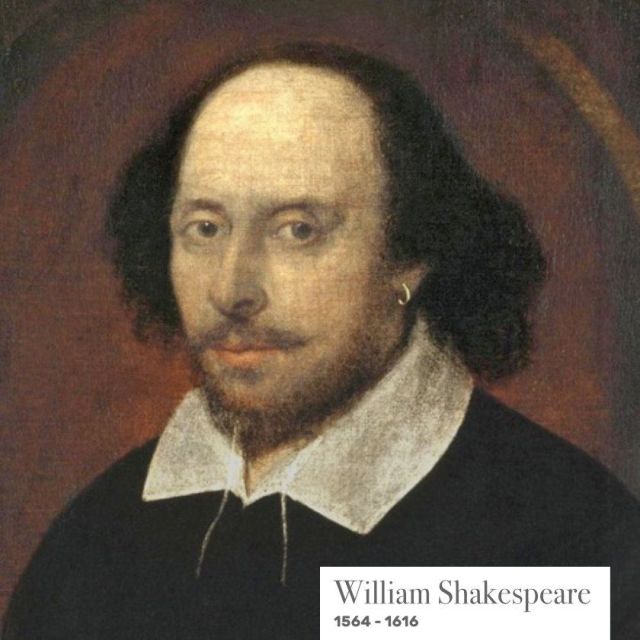 William Shakespeare
1564 - 1616