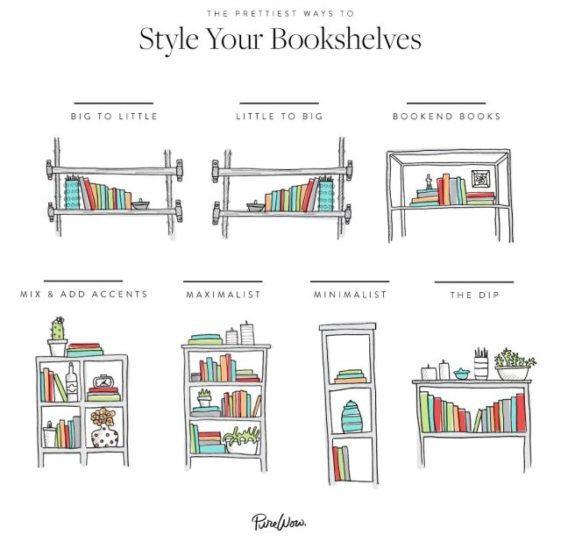 THE PRETTIEST WAYS TO

Style Your Bookshelves

BIG TO LITTLE

LITTLE TO BIG

BOOKEND BOOKS

MIX & ADD ACCENTS

MAXIMALIST

MINIMALIST

THE DIP

PureWow.