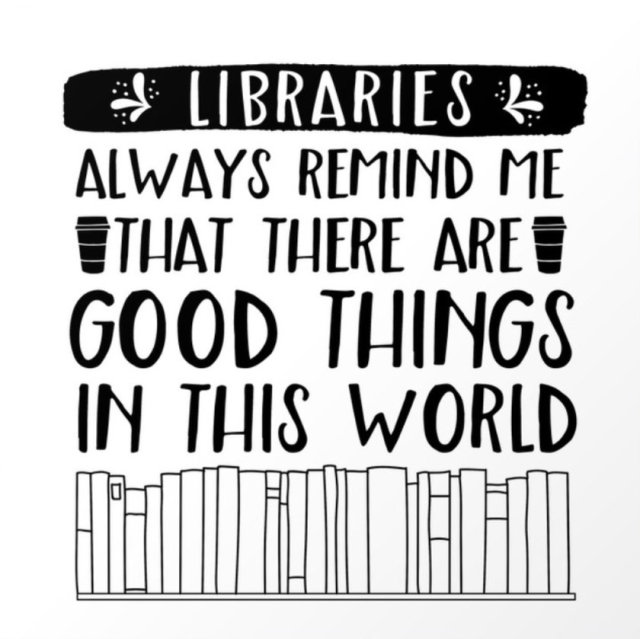 LIBRARIES
ALWAYS REMIND ME
THAT THERE ARE
GOOD THINGS
IN THIS WORLD