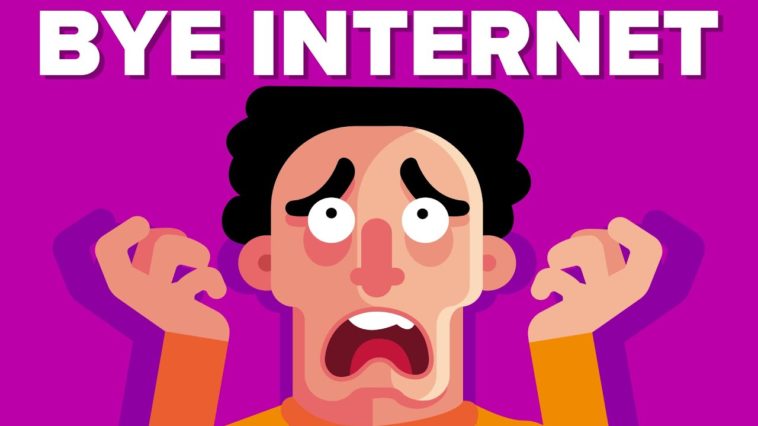 BYE INTERNET