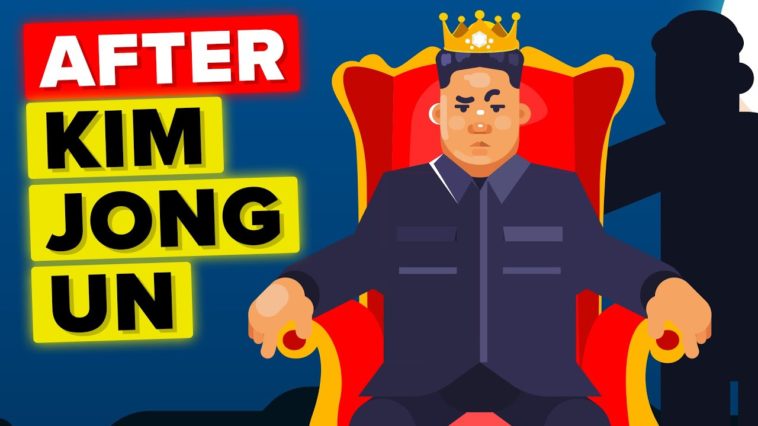 AFTER
KIM
JONG
UN