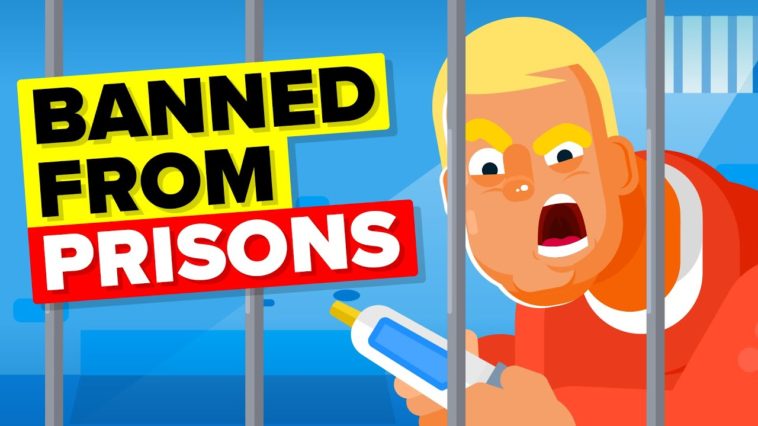 BANNED FROM PRISONS