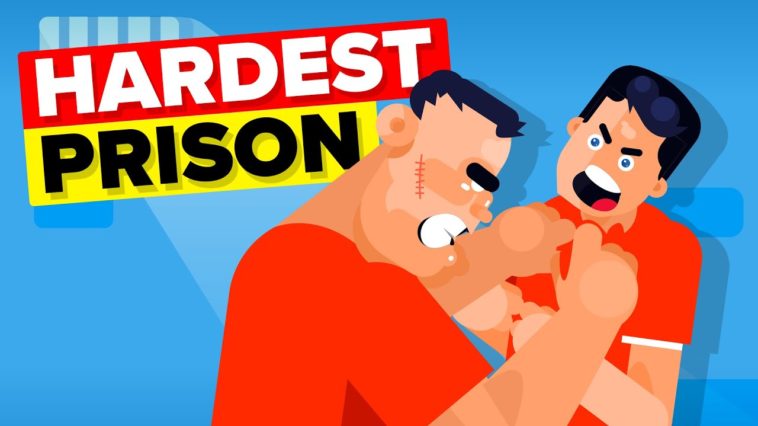 HARDEST
PRISON