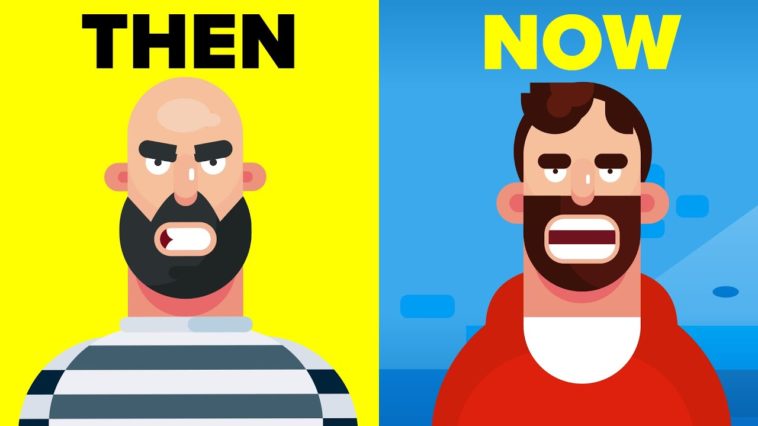 THEN

NOW