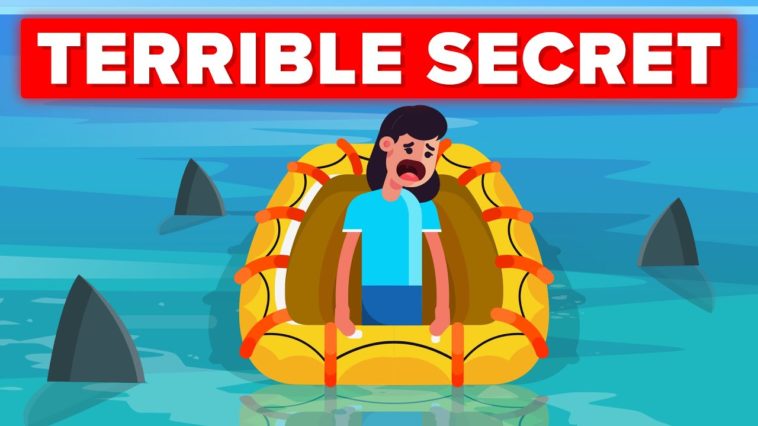 TERRIBLE SECRET