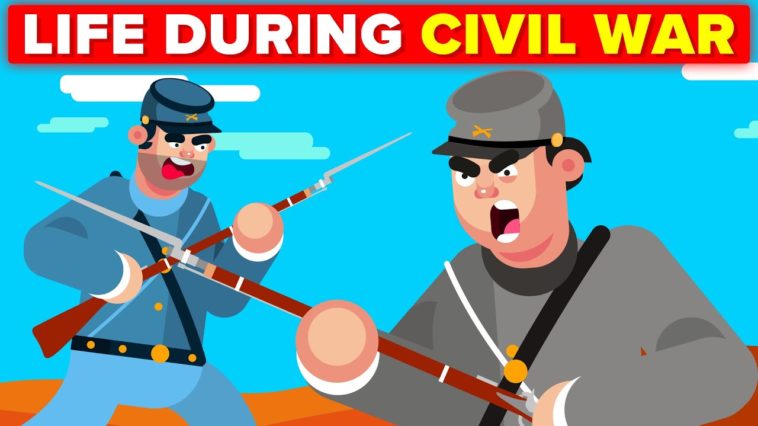 LIFE DURING CIVIL WAR