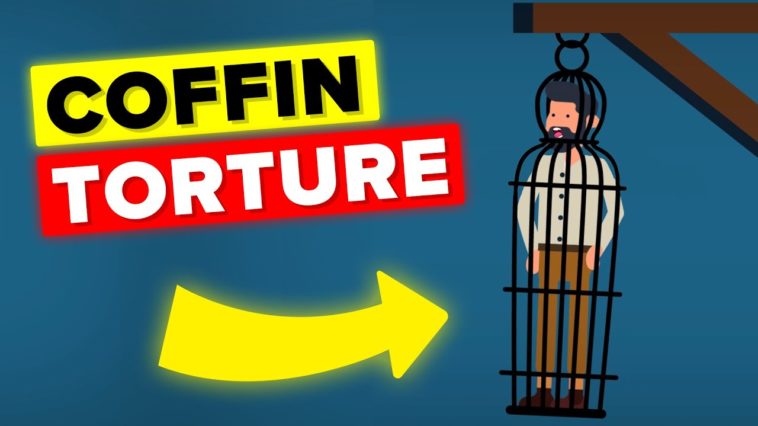 COFFIN
TORTURE