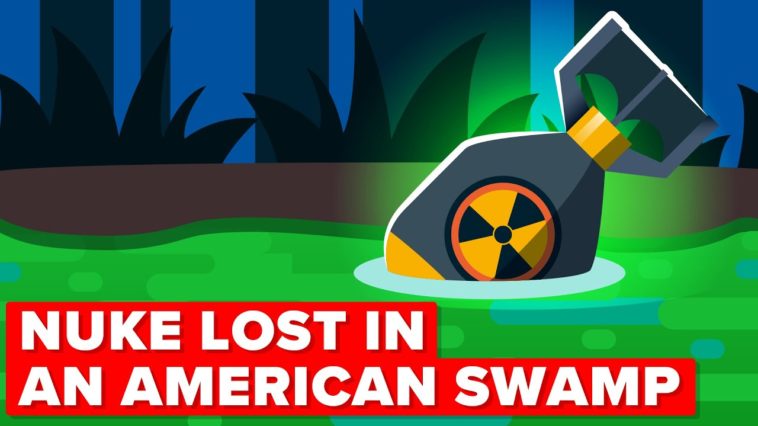 NUKE LOST IN
AN AMERICAN SWAMP