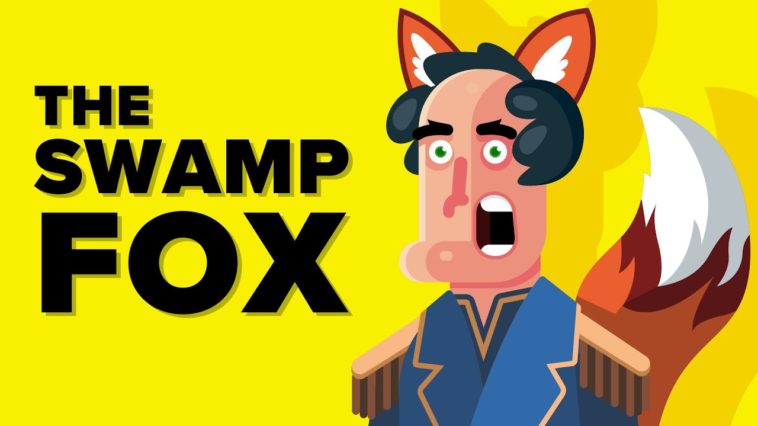 THE SWAMP FOX