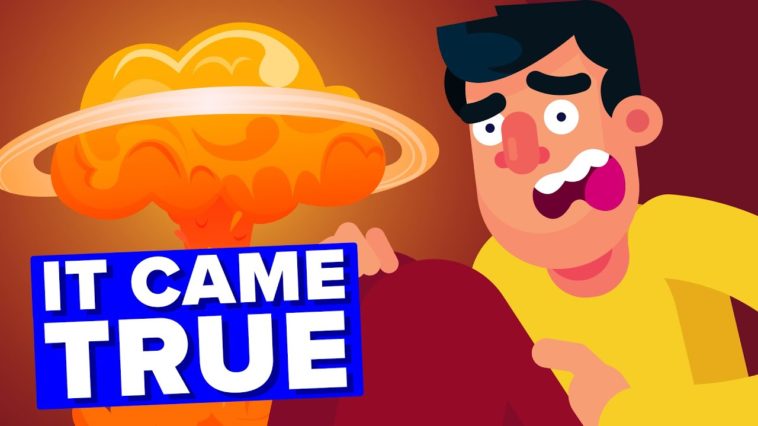 IT CAME TRUE