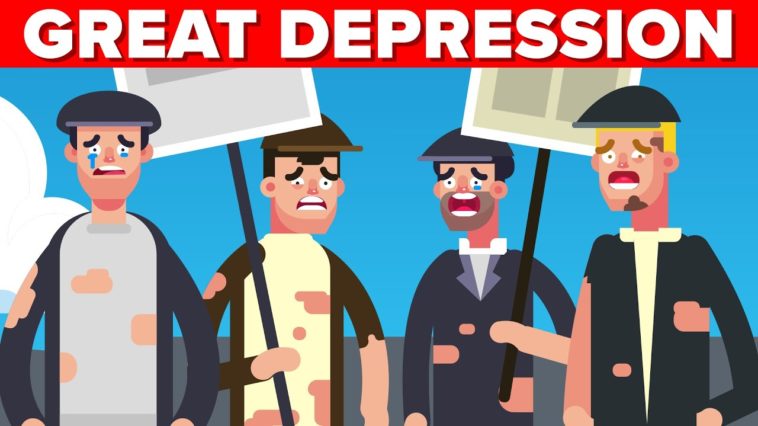 GREAT DEPRESSION