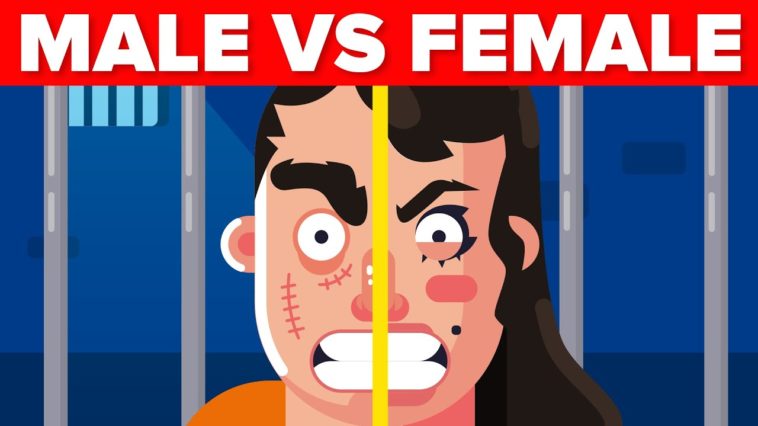 MALE VS FEMALE