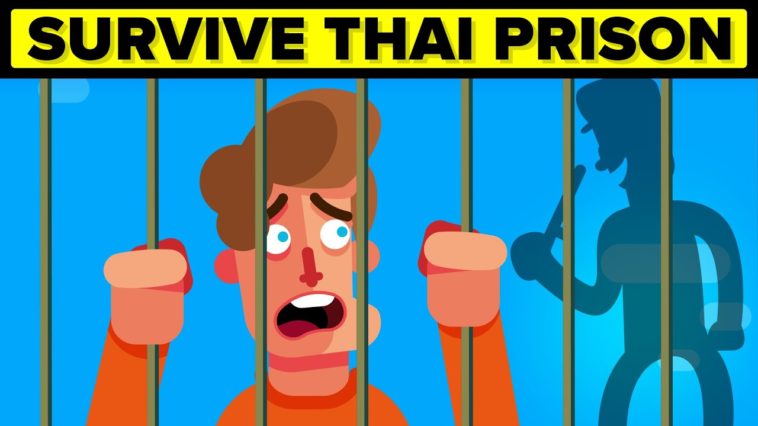 SURVIVE THAI PRISON