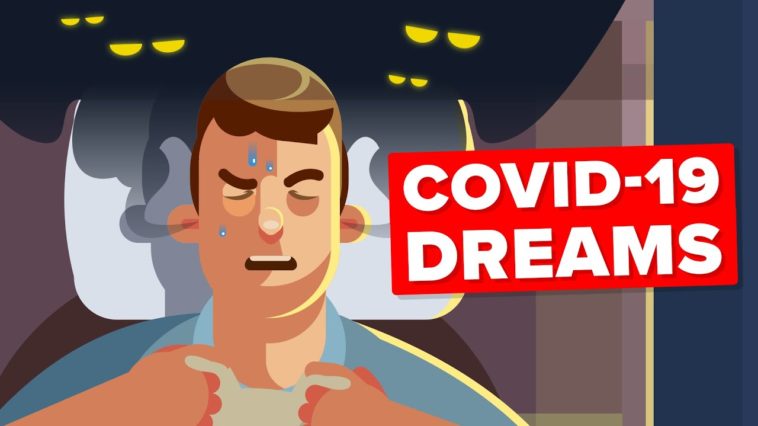 COVID-19 DREAMS