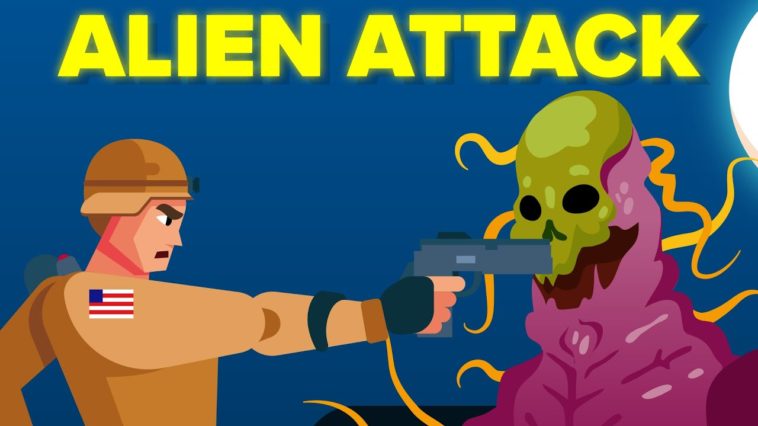 ALIEN ATTACK