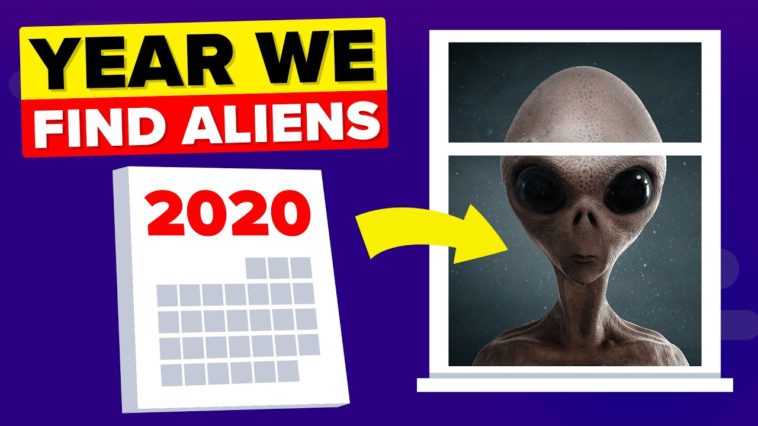 YEAR WE
FIND ALIENS

2020