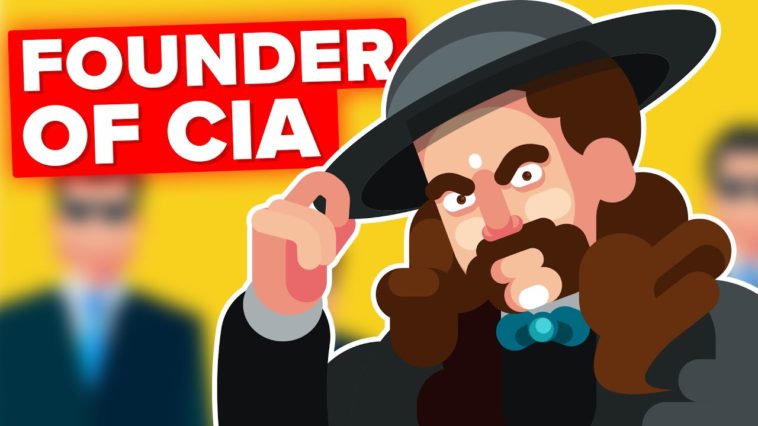 FOUNDER OF CIA