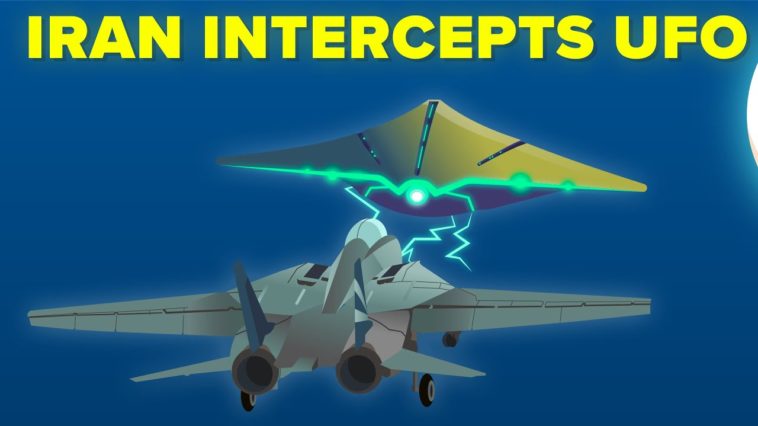 IRAN INTERCEPTS UFO