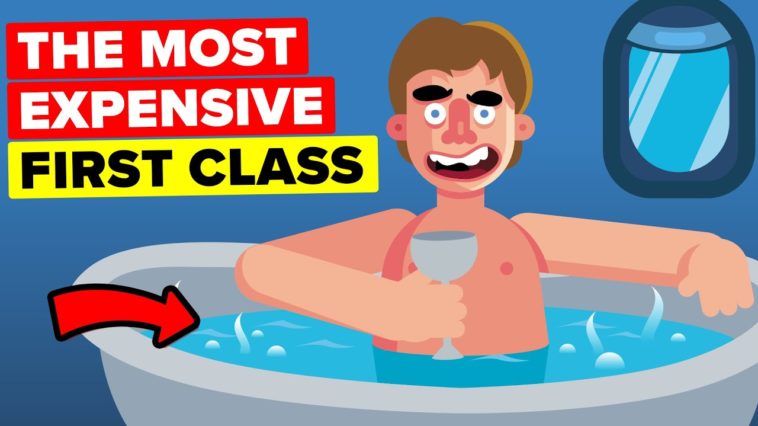 THE MOST
EXPENSIVE
FIRST CLASS