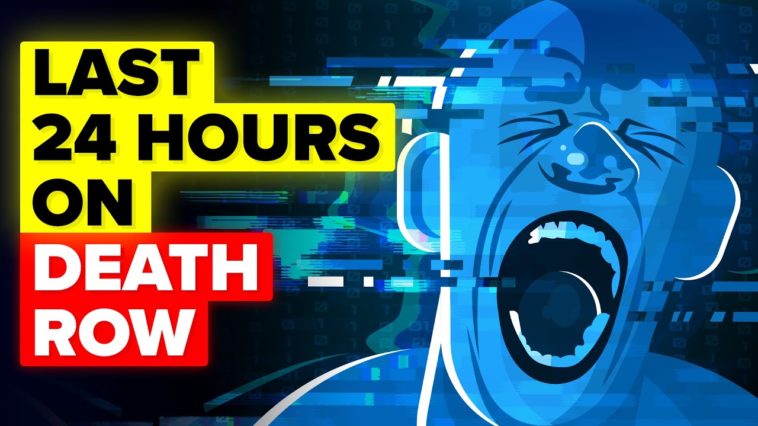 LAST
24 HOURS
ON
DEATH
ROW